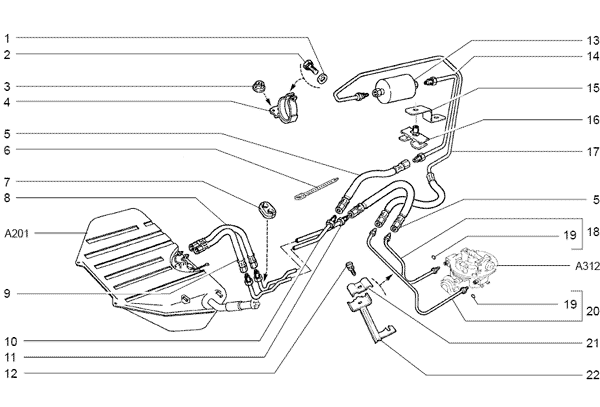 1
2
3
4
5
6
7
8
A201
9
10
11
12
13
14
15
16
17
5
18
19
A312
19
20
21
22