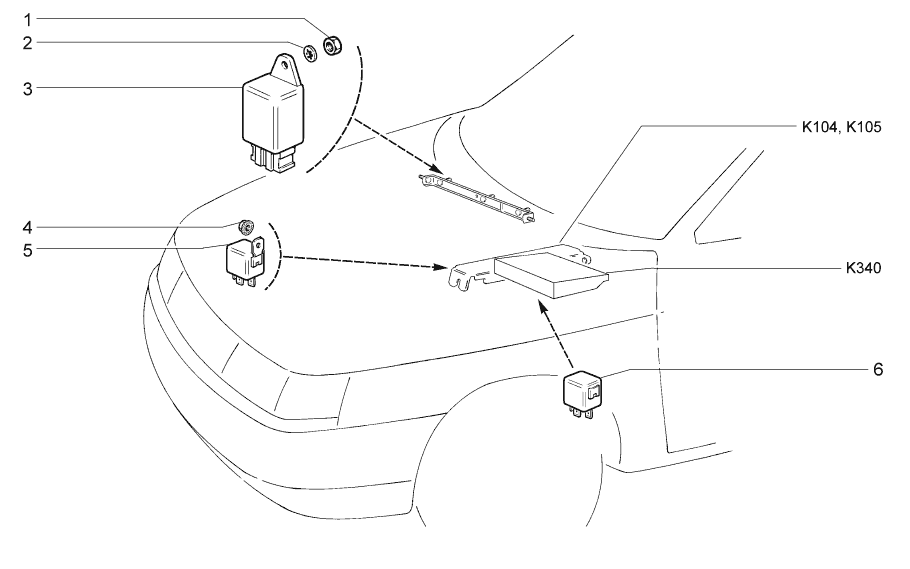 1
2
3
4
5
K104, K105
K340
6