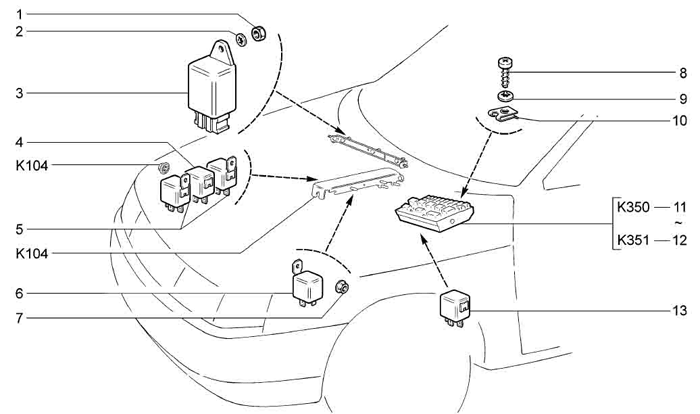 1
2
3
4
K104
5
K104
6
7
8
9
10
K350 — 11
~
K351 — 12
13