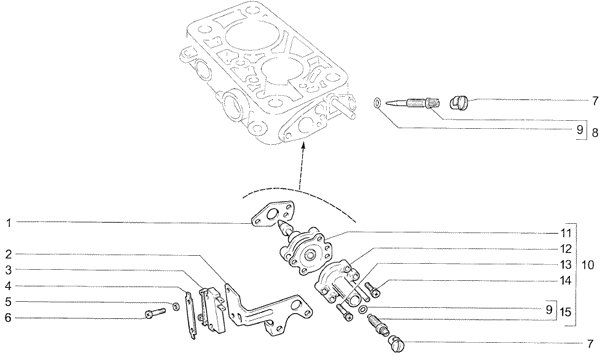 7
9
8
1
2
3
4
5
6
11
12
13
14
10
9
15
7